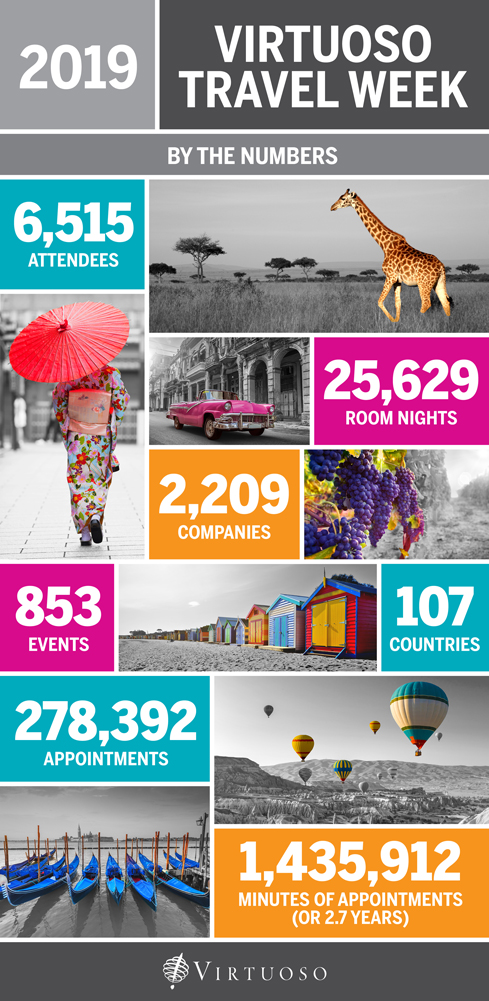 2019

VIRTUOSO TRAVEL WEEK

BY THE NUMBERS

6,515
ATTENDEES

25,629
ROOM NIGHTS

2,209
COMPANIES

853
EVENTS

107
COUNTRIES

278,392
APPOINTMENTS

1,435,912
MINUTES OF APPOINTMENTS (OR 2.7 YEARS)

VIRTUOSO